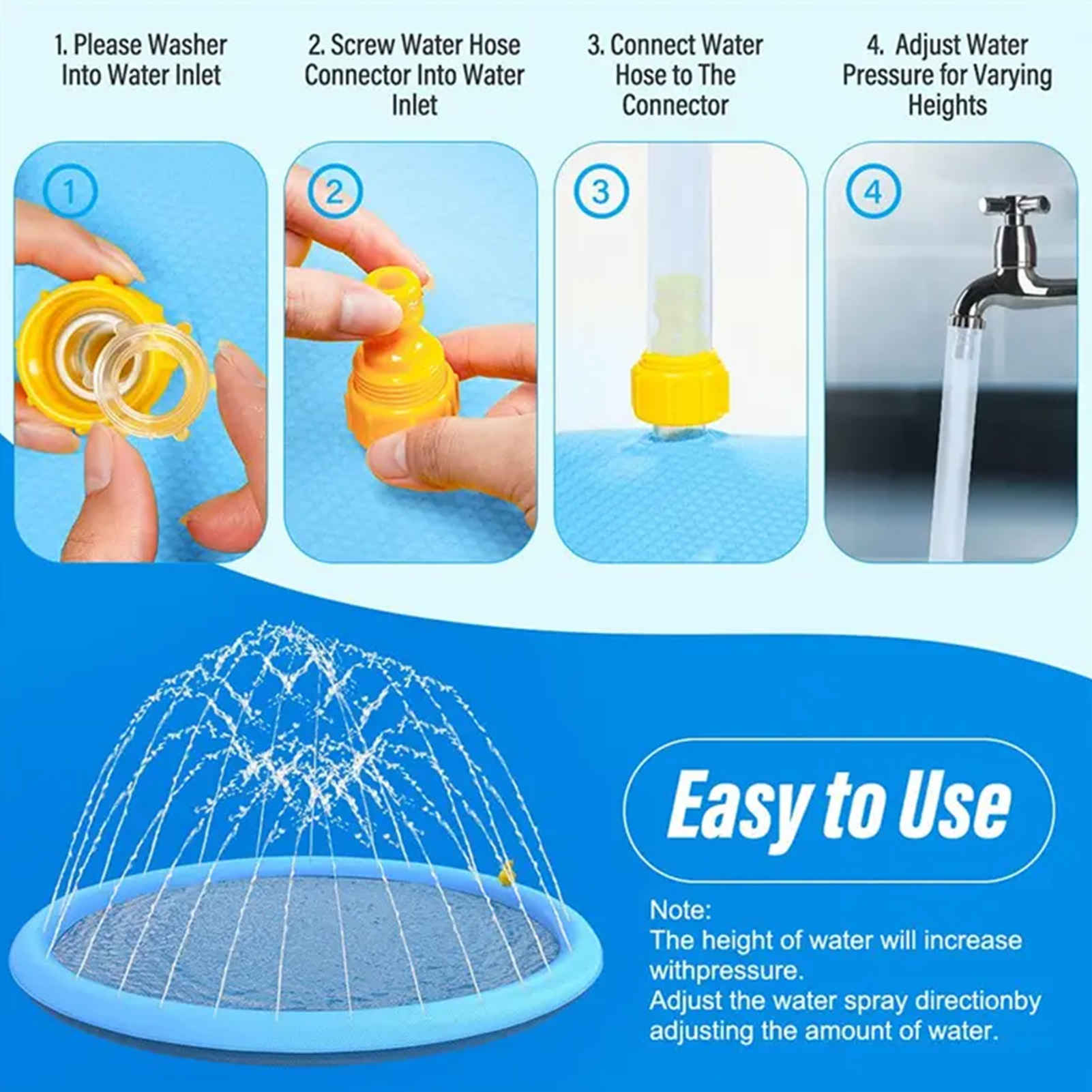 1. Please Washer Into Water Inlet

2. Screw Water Hose Connector Into Water Inlet

3. Connect Water Hose to The Connector

4. Adjust Water Pressure for Varying Heights

1

2

3

4

Easy to Use

Note:
The height of water will increase withpressure.
Adjust the water spray directionby adjusting the amount of water.