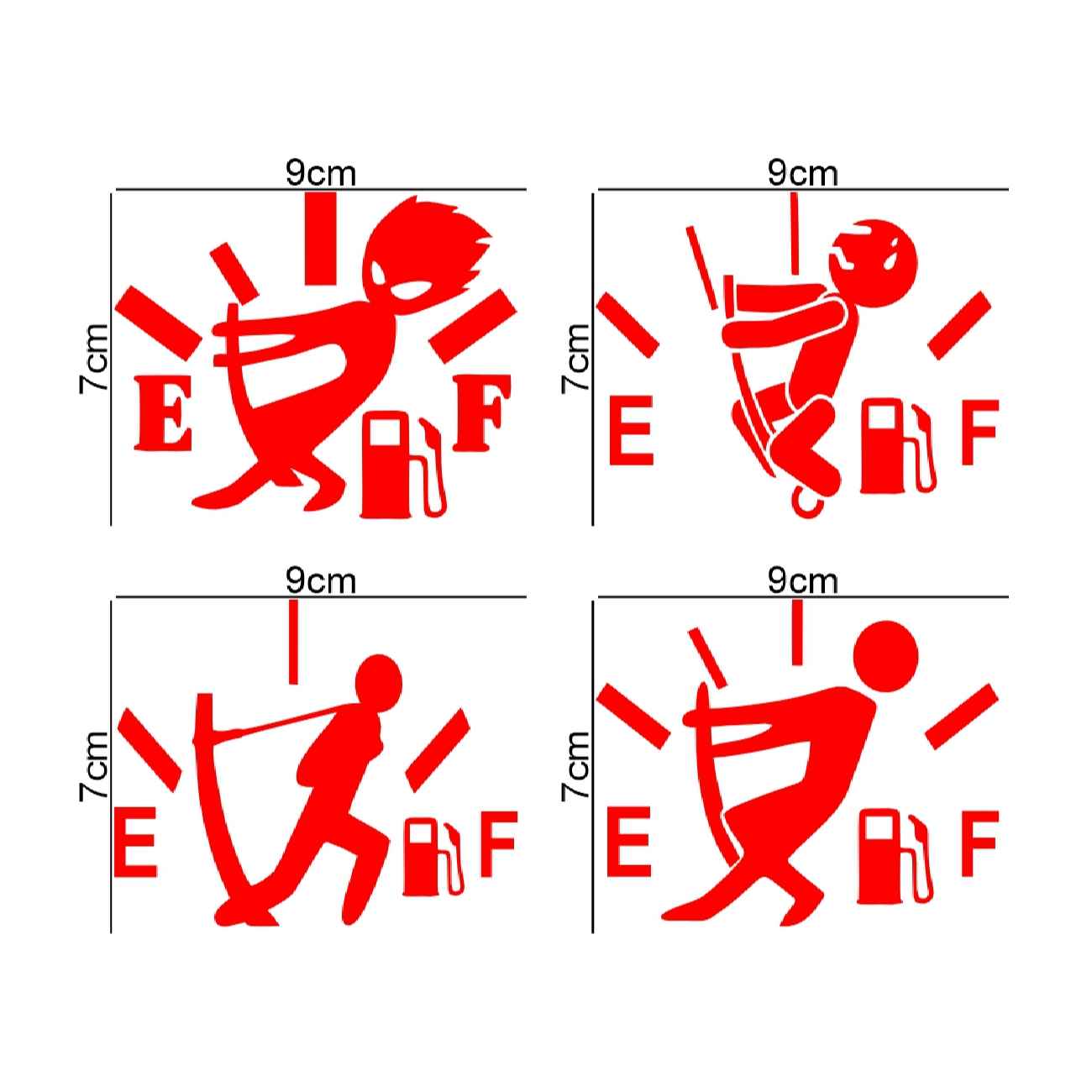 9cm
7cm
E
F

9cm
7cm
E
F

9cm
7cm
E
F

9cm
7cm
E
F